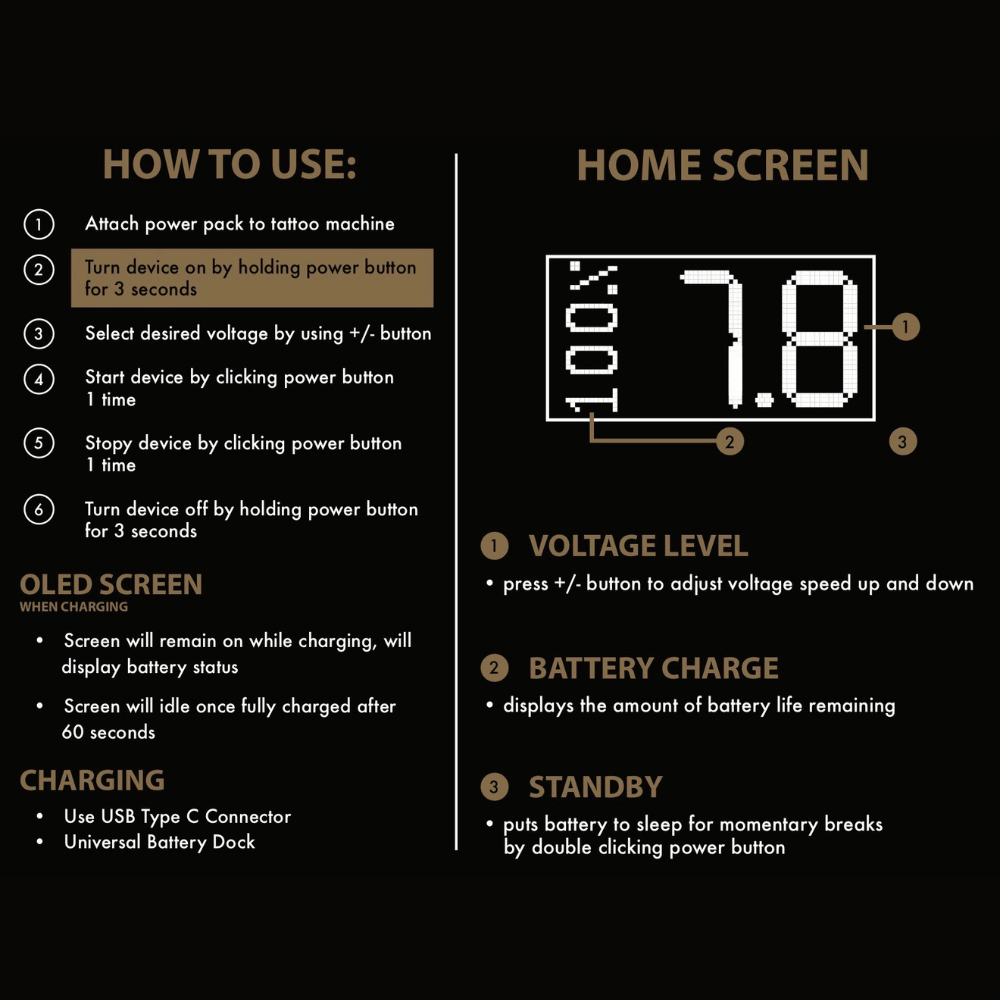 HOW TO USE:

1 Attach power pack to tattoo machine

2 Turn device on by holding power button for 3 seconds

3 Select desired voltage by using +/- button

4 Start device by clicking power button 1 time

5 Stopy device by clicking power button 1 time

6 Turn device off by holding power button for 3 seconds

OLED SCREEN
WHEN CHARGING

• Screen will remain on while charging, will display battery status

• Screen will idle once fully charged after 60 seconds

CHARGING

• Use USB Type C Connector
• Universal Battery Dock

HOME SCREEN

100%
7.8
1
2
3

1 VOLTAGE LEVEL
• press +/- button to adjust voltage speed up and down

2 BATTERY CHARGE
• displays the amount of battery life remaining

3 STANDBY
• puts battery to sleep for momentary breaks by double clicking power button